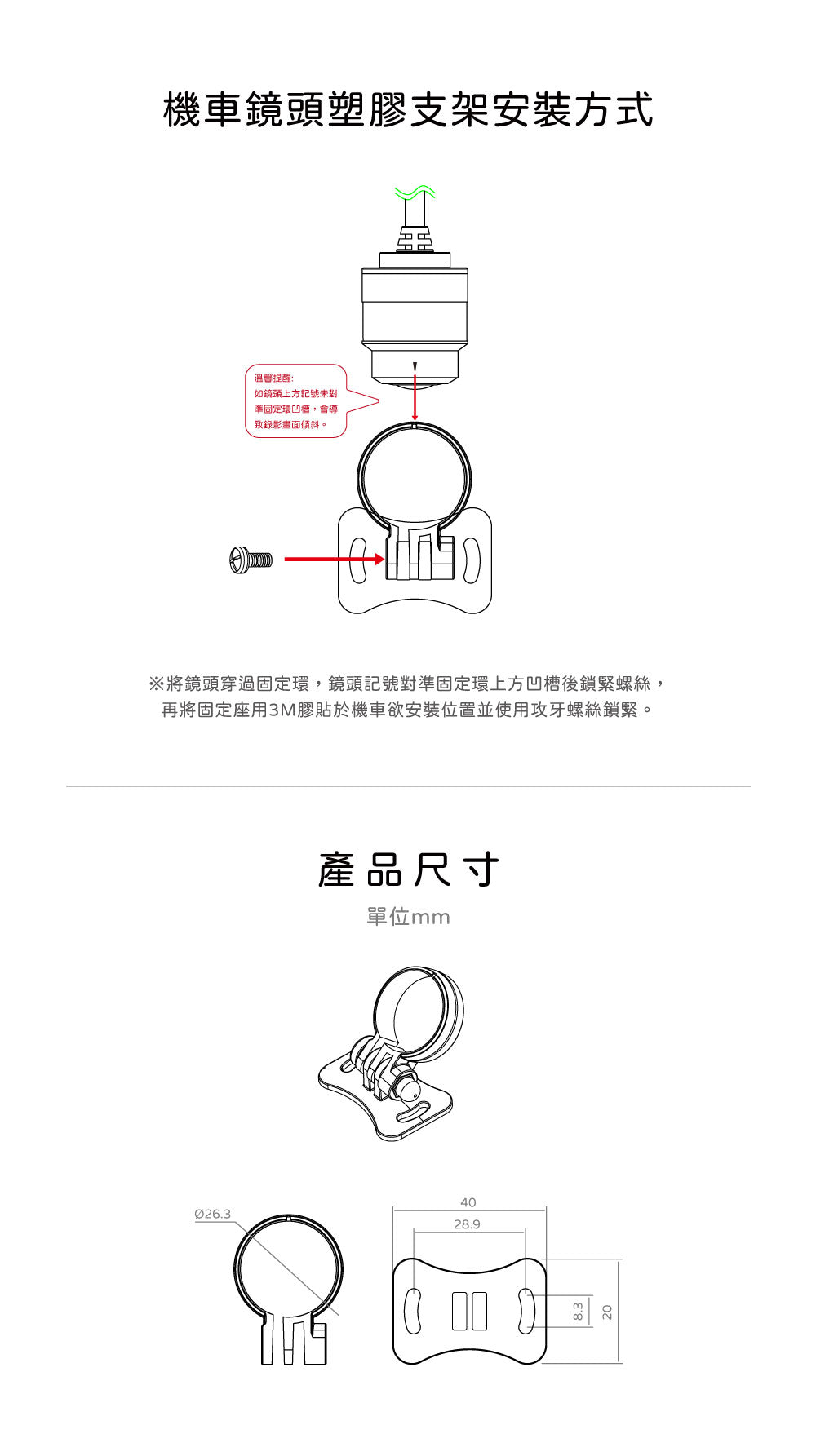 機車鏡頭塑膠支架安裝方式

溫馨提醒:
如鏡頭上方記號未對準固定環凹槽，會導致錄影畫面傾斜。

※將鏡頭穿過固定環，鏡頭記號對準固定環上方凹槽後鎖緊螺絲，
再將固定座用3M膠貼於機車欲安裝位置並使用攻牙螺絲鎖緊。

產品尺寸

單位mm

Ø26.3

40

28.9

8.3

20