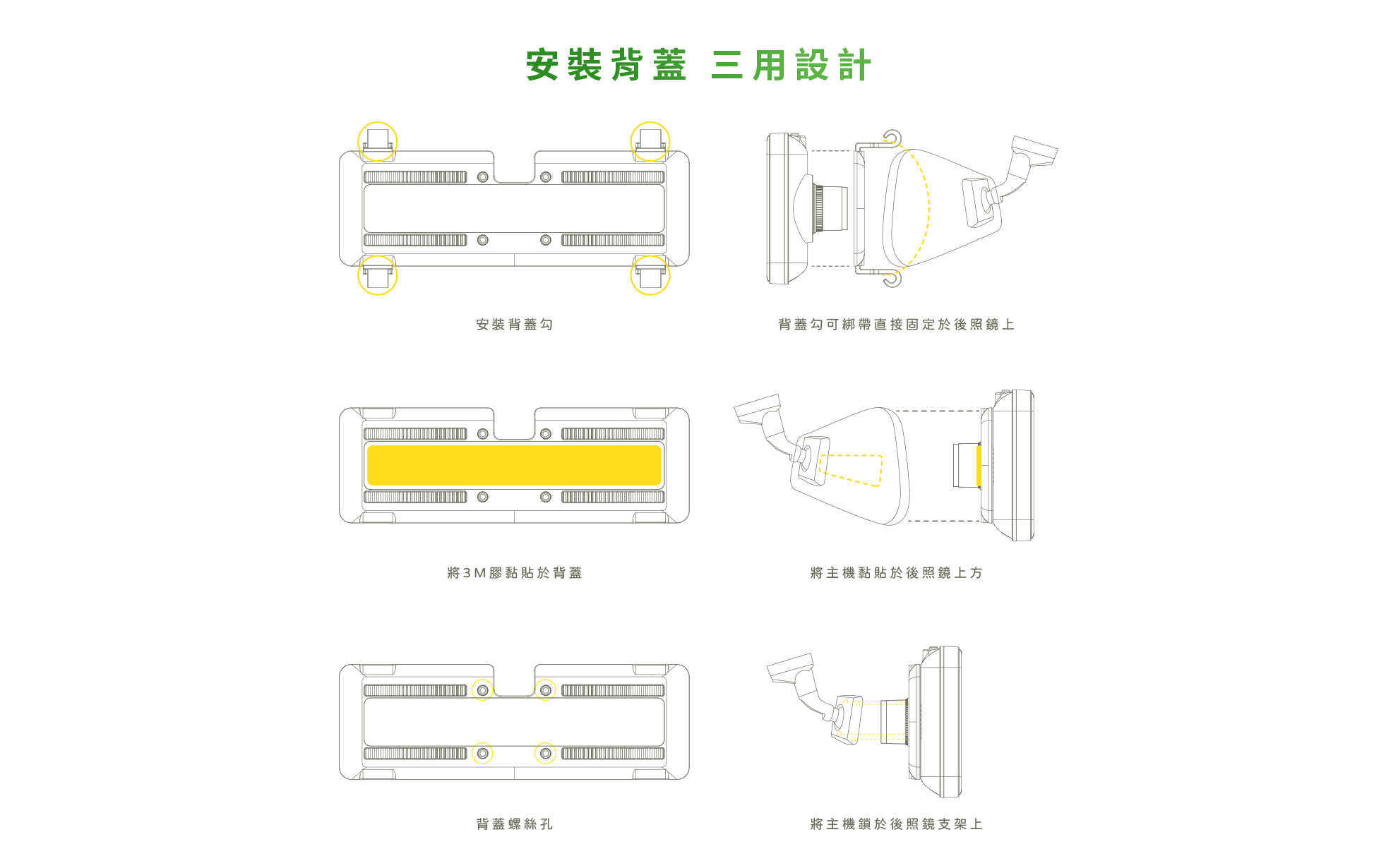 安裝背蓋 三用設計

安裝背蓋勾

背蓋勾可綁帶直接固定於後照鏡上

將3M膠黏貼於背蓋

將主機黏貼於後照鏡上方

背蓋螺絲孔

將主機鎖於後照鏡支架上