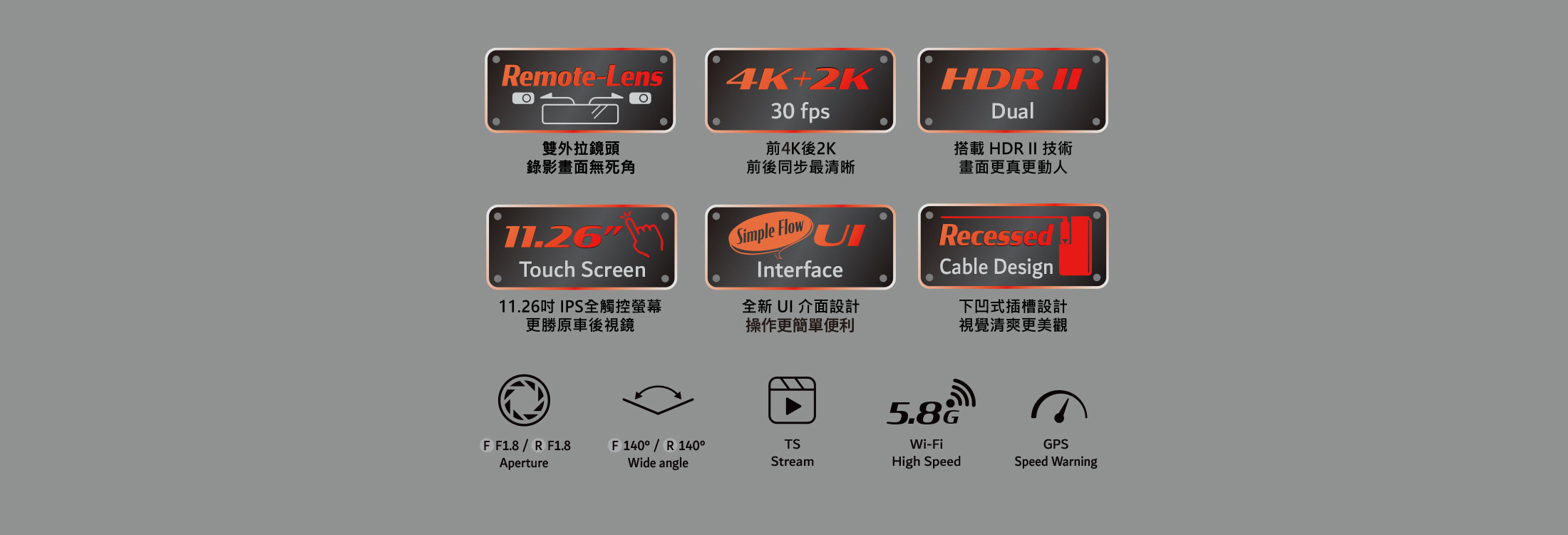 Remote-Lens

雙外拉鏡頭
錄影畫面無死角

4K+2K
30 fps

前4K後2K
前後同步最清晰

HDR II
Dual

搭載 HDR II 技術
畫面更真更動人

11.26"
Touch Screen

11.26吋 IPS全觸控螢幕
更勝原車後視鏡

Simple Flow UI
Interface

全新 UI 介面設計
操作更簡單便利

Recessed
Cable Design

下凹式插槽設計
視覺清爽更美觀

F F1.8 / R F1.8
Aperture

F 140° / R 140°
Wide angle

TS
Stream

5.8G
Wi-Fi
High Speed

GPS
Speed Warning